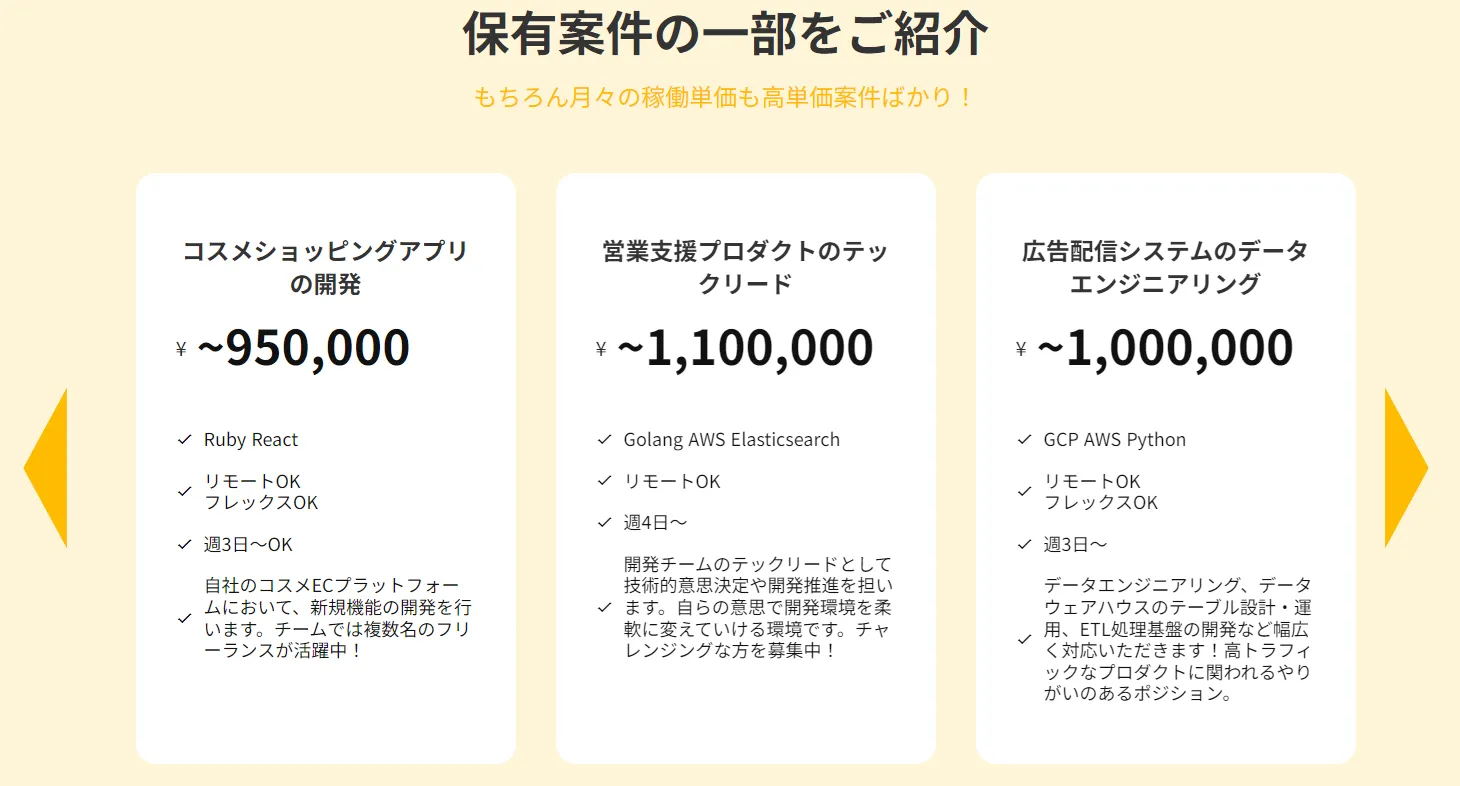 保有案件の一部をご紹介

もちろん月々の稼働単価も高単価案件ばかり！

コスメショッピングアプリの開発

¥ ~950,000

✓ Ruby React

✓ リモートOK
フレックスOK

✓ 週3日〜OK

✓ 自社のコスメECプラットフォームにおいて、新規機能の開発を行います。チームでは複数名のフリーランスが活躍中！

営業支援プロダクトのテックリード

¥ ~1,100,000

✓ Golang AWS Elasticsearch

✓ リモートOK

✓ 週4日〜

✓ 開発チームのテックリードとして技術的意思決定や開発推進を担います。自らの意思で開発環境を柔軟に変えていける環境です。チャレンジングな方を募集中！

広告配信システムのデータエンジニアリング

¥ ~1,000,000

✓ GCP AWS Python

✓ リモートOK
フレックスOK

✓ 週3日〜

✓ データエンジニアリング、データウェアハウスのテーブル設計・運用、ETL処理基盤の開発など幅広く対応いただきます！高トラフィックなプロダクトに関われるやりがいのあるポジション。